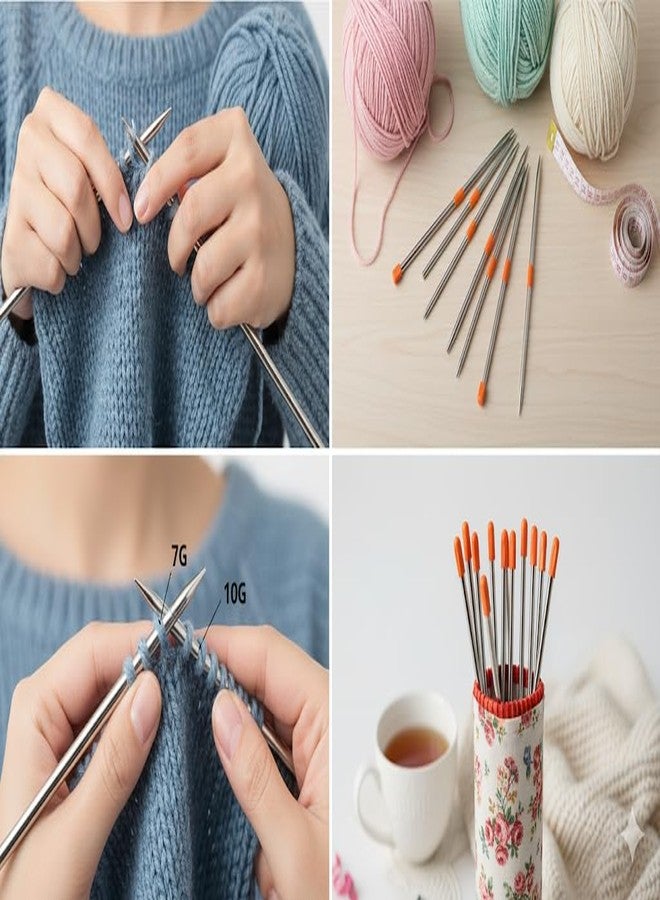 7G
10G